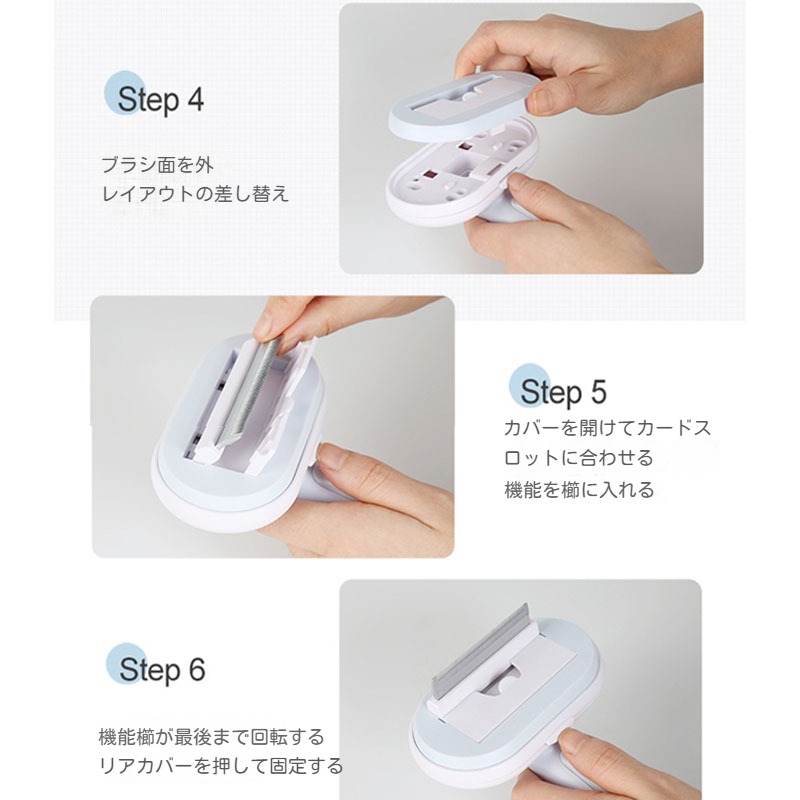 Step 4

ブラシ面を外
レイアウトの差し替え

Step 5

カバーを開けてカードスロットに合わせる
機能を櫛に入れる

Step 6

機能櫛が最後まで回転する
リアカバーを押して固定する